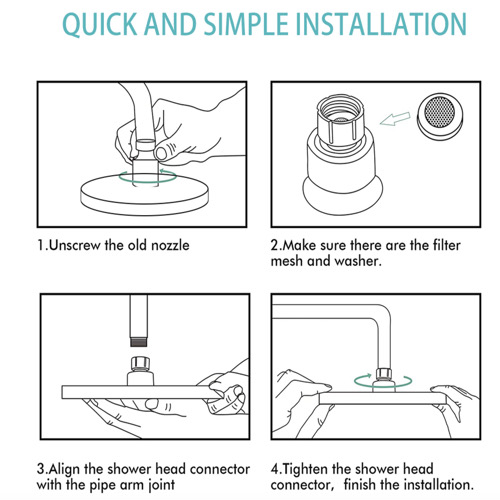 QUICK AND SIMPLE INSTALLATION

1.Unscrew the old nozzle

2.Make sure there are the filter mesh and washer.

3.Align the shower head connector with the pipe arm joint

4.Tighten the shower head connector, finish the installation.